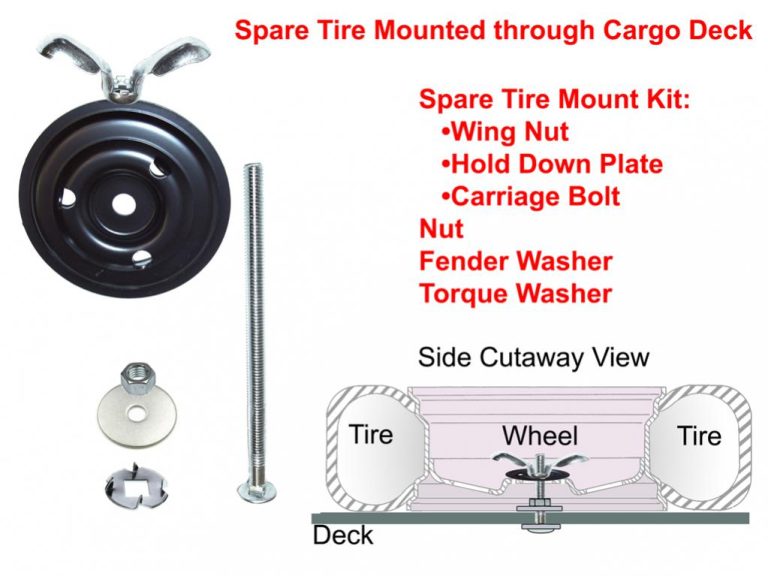 Spare Tire Mounted through Cargo Deck

Spare Tire Mount Kit:
•Wing Nut
•Hold Down Plate
•Carriage Bolt
Nut
Fender Washer
Torque Washer

Side Cutaway View

Tire
Wheel
Tire
Deck